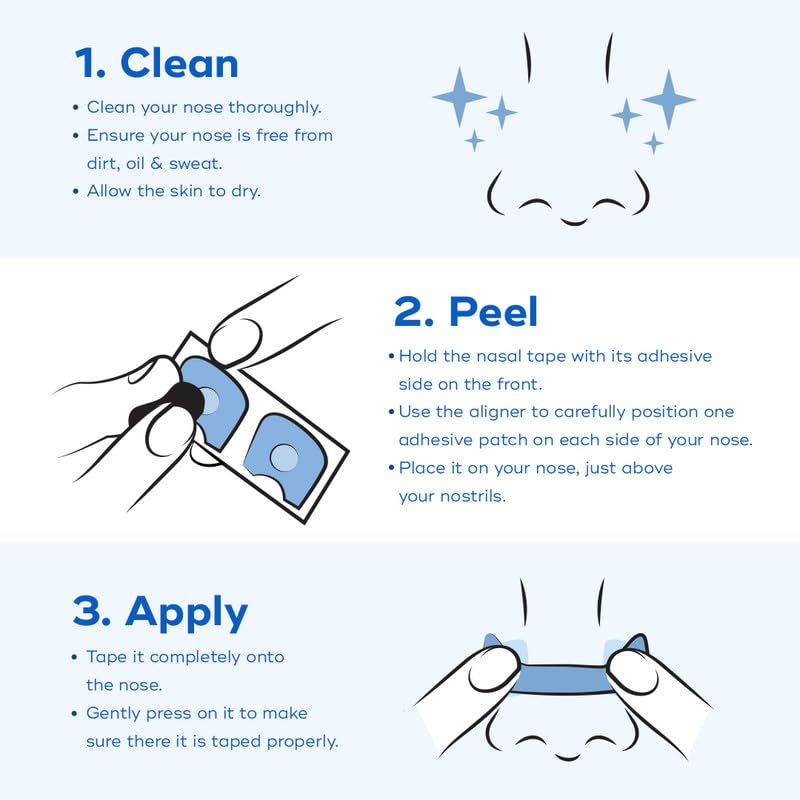 1. Clean

• Clean your nose thoroughly.
• Ensure your nose is free from dirt, oil & sweat.
• Allow the skin to dry.

2. Peel

• Hold the nasal tape with its adhesive side on the front.
• Use the aligner to carefully position one adhesive patch on each side of your nose.
• Place it on your nose, just above your nostrils.

3. Apply

• Tape it completely onto the nose.
• Gently press on it to make sure there it is taped properly.