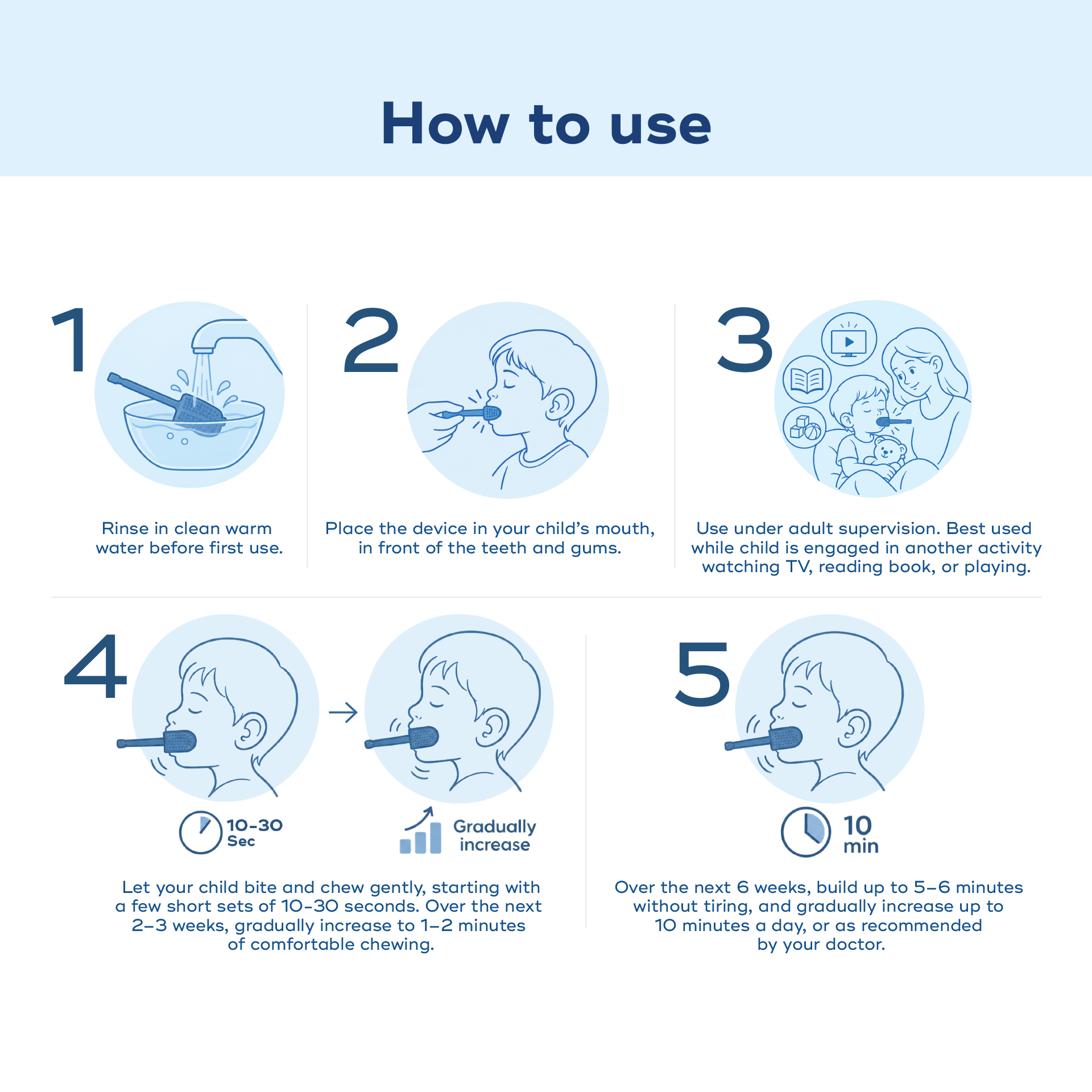 How to use

1

Rinse in clean warm water before first use.

2

Place the device in your child's mouth, in front of the teeth and gums.

3

Use under adult supervision. Best used while child is engaged in another activity watching TV, reading book, or playing.

4

10-30 Sec

Gradually increase

Let your child bite and chew gently, starting with a few short sets of 10-30 seconds. Over the next 2–3 weeks, gradually increase to 1–2 minutes of comfortable chewing.

5

10 min

Over the next 6 weeks, build up to 5–6 minutes without tiring, and gradually increase up to 10 minutes a day, or as recommended by your doctor.