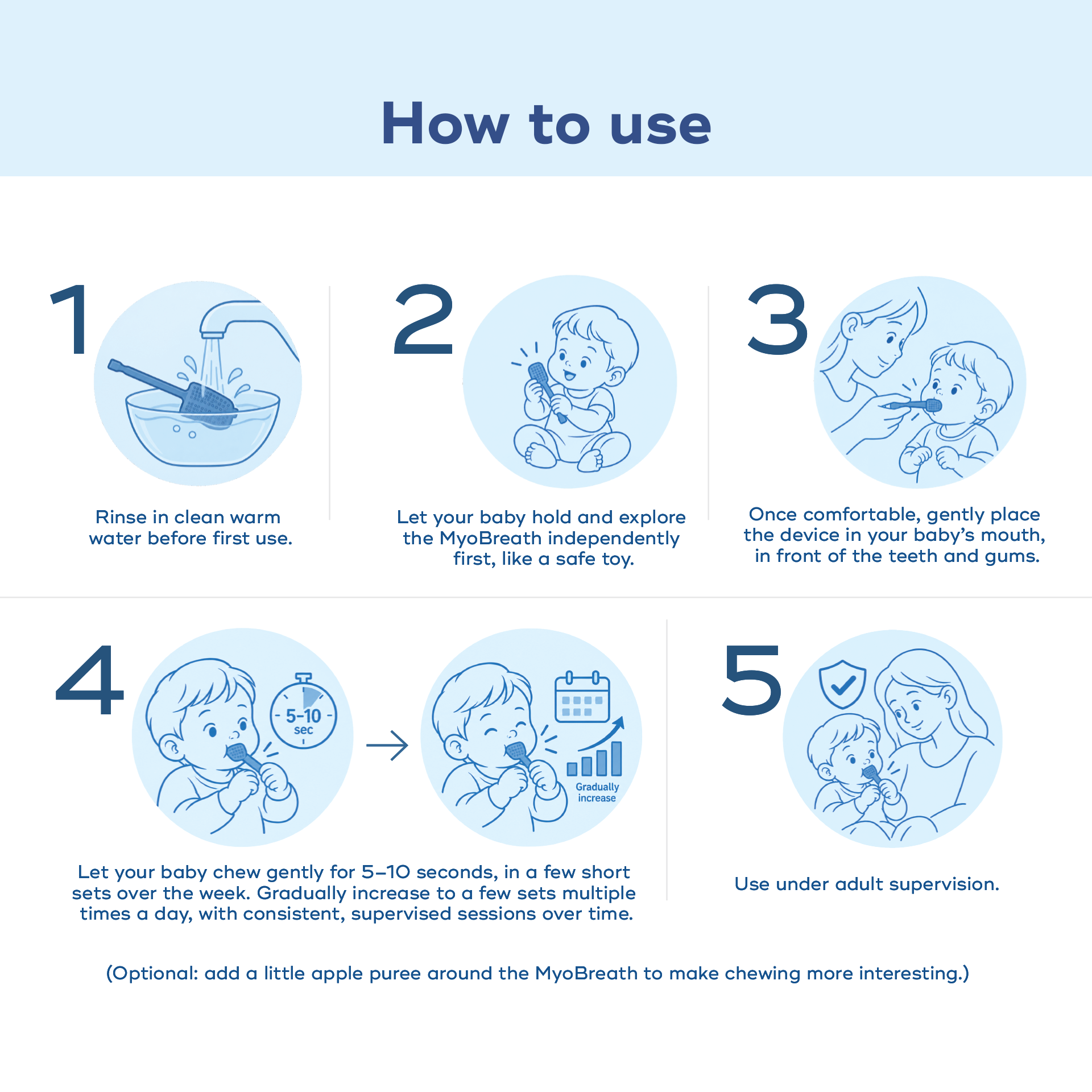 How to use

1

Rinse in clean warm water before first use.

2

Let your baby hold and explore the MyoBreath independently first, like a safe toy.

3

Once comfortable, gently place the device in your baby's mouth, in front of the teeth and gums.

4

5-10 sec

Gradually increase

Let your baby chew gently for 5–10 seconds, in a few short sets over the week. Gradually increase to a few sets multiple times a day, with consistent, supervised sessions over time.

5

Use under adult supervision.

(Optional: add a little apple puree around the MyoBreath to make chewing more interesting.)